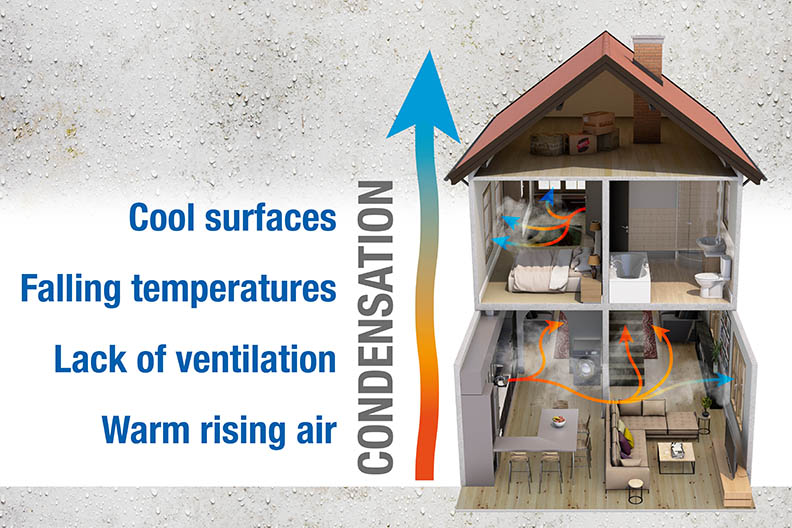 Cool surfaces
Falling temperatures
Lack of ventilation
Warm rising air

CONDENSATION