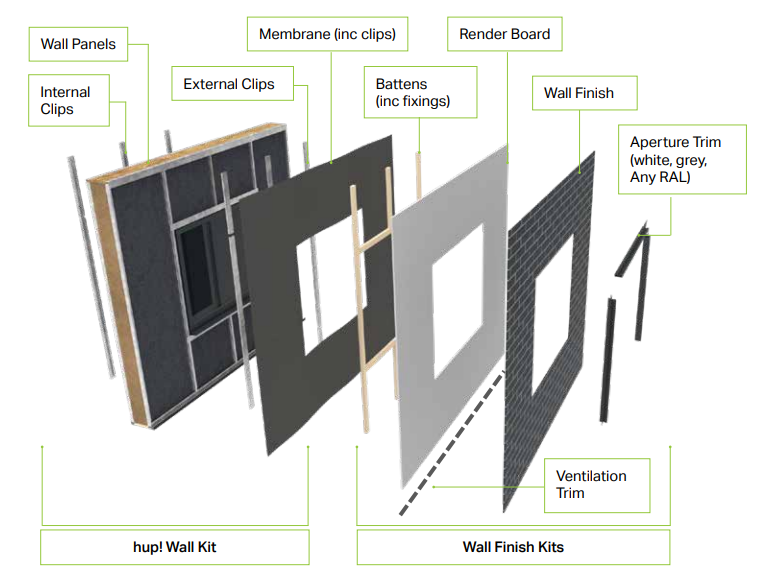 Wall Panels

Internal Clips

External Clips

Membrane (inc clips)

Battens (inc fixings)

Render Board

Wall Finish

Aperture Trim (white, grey, Any RAL)

Ventilation Trim

hup! Wall Kit

Wall Finish Kits